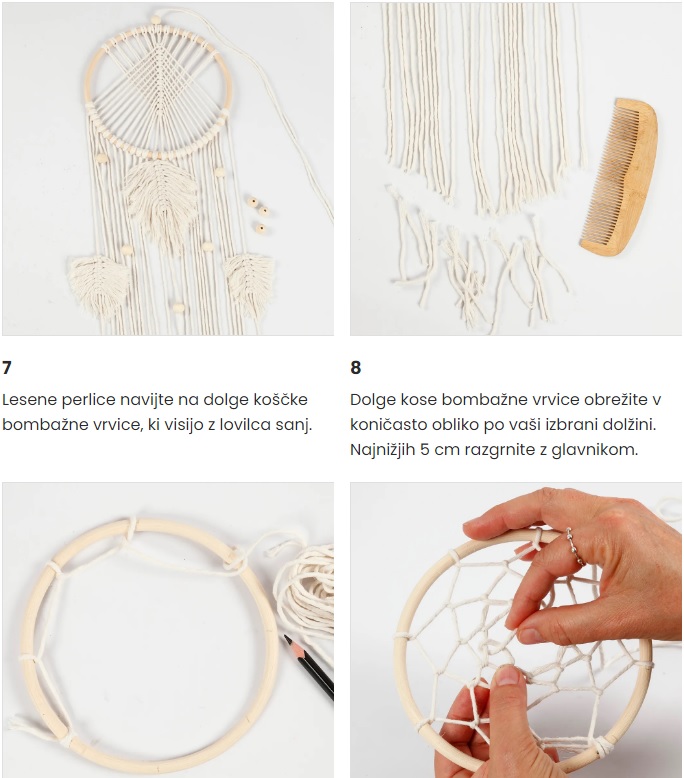 7

Lesene perlice navijte na dolge koščke bombažne vrvice, ki visijo z lovilca sanj.

8

Dolge kose bombažne vrvice obrežite v koničasto obliko po vaši izbrani dolžini. Najnižjih 5 cm razgrnite z glavnikom.