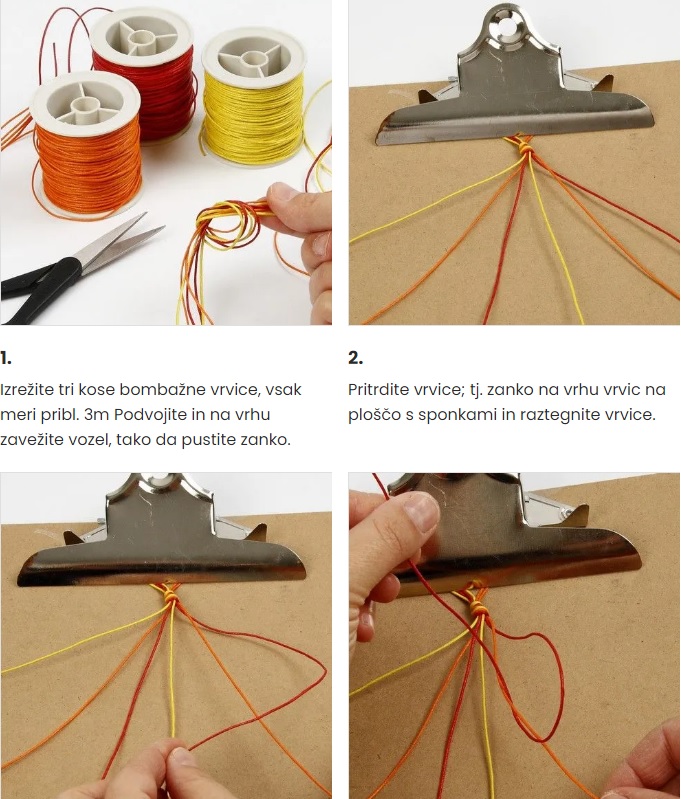 1.

Izrežite tri kose bombažne vrvice, vsak meri pribl. 3m Podvojite in na vrhu zavežite vozel, tako da pustite zanko.

2.

Pritrdite vrvice; tj. zanko na vrhu vrvic na ploščo s sponkami in raztegnite vrvice.